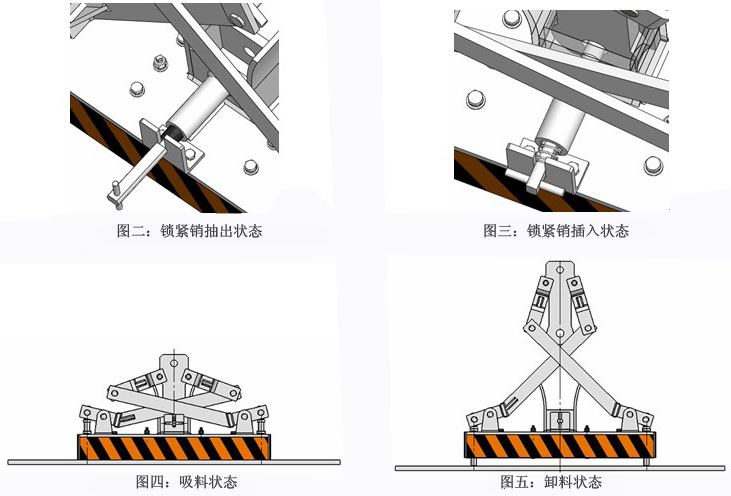 图二：锁紧销抽出状态

图三：锁紧销插入状态

图四：吸料状态

图五：卸料状态